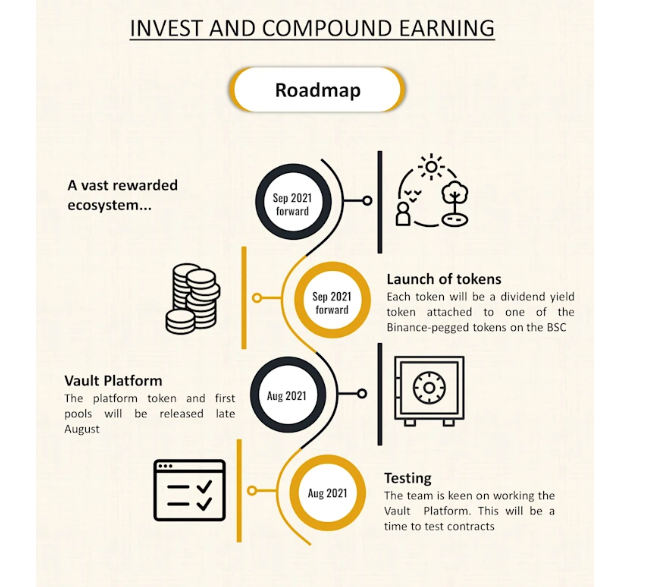 INVEST AND COMPOUND EARNING

Roadmap

A vast rewarded ecosystem...

Sep 2021 forward

Sep 2021 forward

Launch of tokens
Each token will be a dividend yield token attached to one of the Binance-pegged tokens on the BSC

Vault Platform
The platform token and first pools will be released late August

Aug 2021

Aug 2021

Testing
The team is keen on working the Vault Platform. This will be a time to test contracts