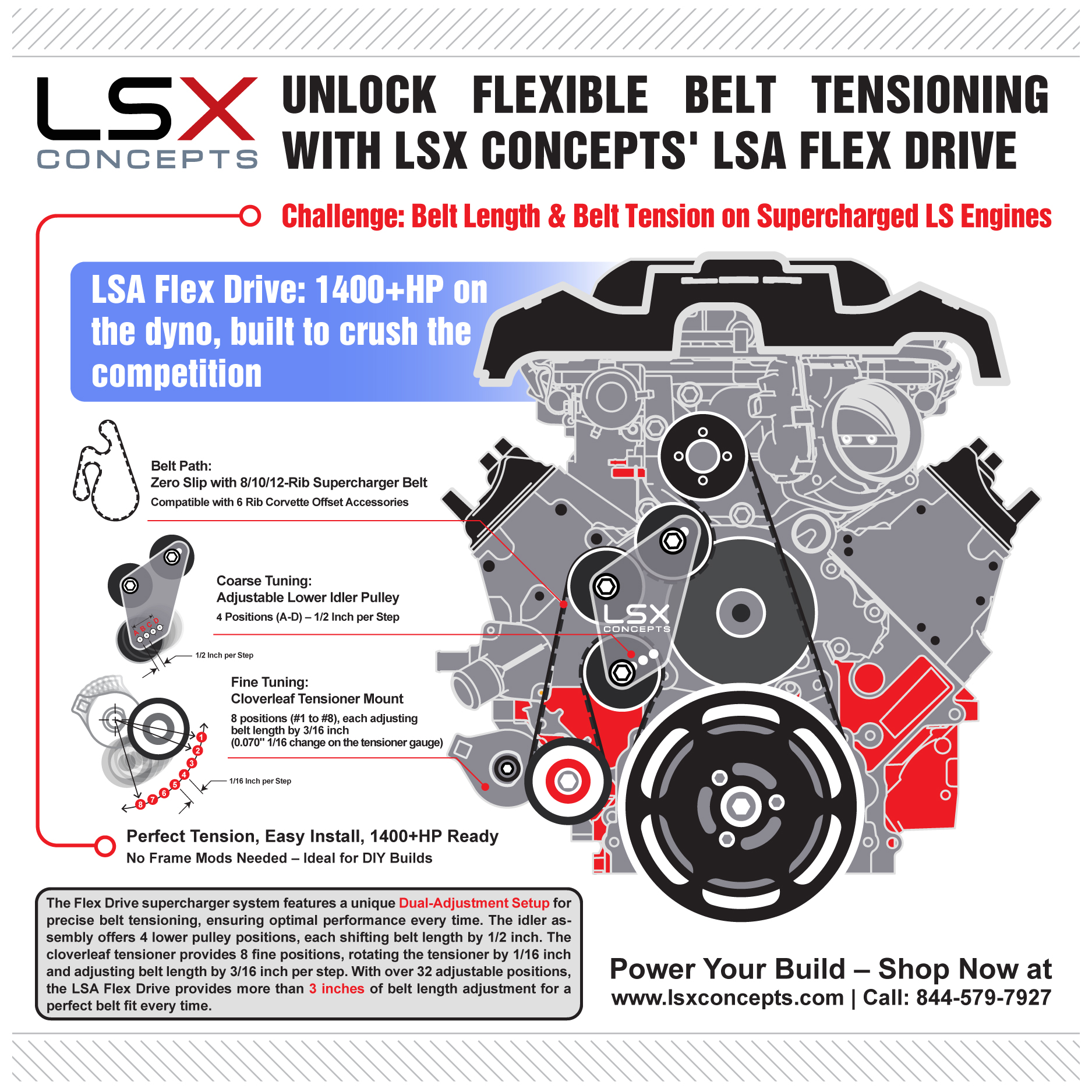 LSX CONCEPTS

UNLOCK FLEXIBLE BELT TENSIONING WITH LSX CONCEPTS' LSA FLEX DRIVE

Challenge: Belt Length & Belt Tension on Supercharged LS Engines

LSA Flex Drive: 1400+HP on the dyno, built to crush the competition

Belt Path:
Zero Slip with 8/10/12-Rib Supercharger Belt
Compatible with 6 Rib Corvette Offset Accessories

Coarse Tuning:
Adjustable Lower Idler Pulley
4 Positions (A-D) – 1/2 Inch per Step

A B C D

1/2 Inch per Step

Fine Tuning:
Cloverleaf Tensioner Mount
8 positions (#1 to #8), each adjusting belt length by 3/16 inch
(0.070" 1/16 change on the tensioner gauge)

1 2 3 4 5 6 7 8

1/16 Inch per Step

LSX CONCEPTS

Perfect Tension, Easy Install, 1400+HP Ready
No Frame Mods Needed – Ideal for DIY Builds

The Flex Drive supercharger system features a unique Dual-Adjustment Setup for precise belt tensioning, ensuring optimal performance every time. The idler assembly offers 4 lower pulley positions, each shifting belt length by 1/2 inch. The cloverleaf tensioner provides 8 fine positions, rotating the tensioner by 1/16 inch and adjusting belt length by 3/16 inch per step. With over 32 adjustable positions, the LSA Flex Drive provides more than 3 inches of belt length adjustment for a perfect belt fit every time.

Power Your Build – Shop Now at
www.lsxconcepts.com | Call: 844-579-7927