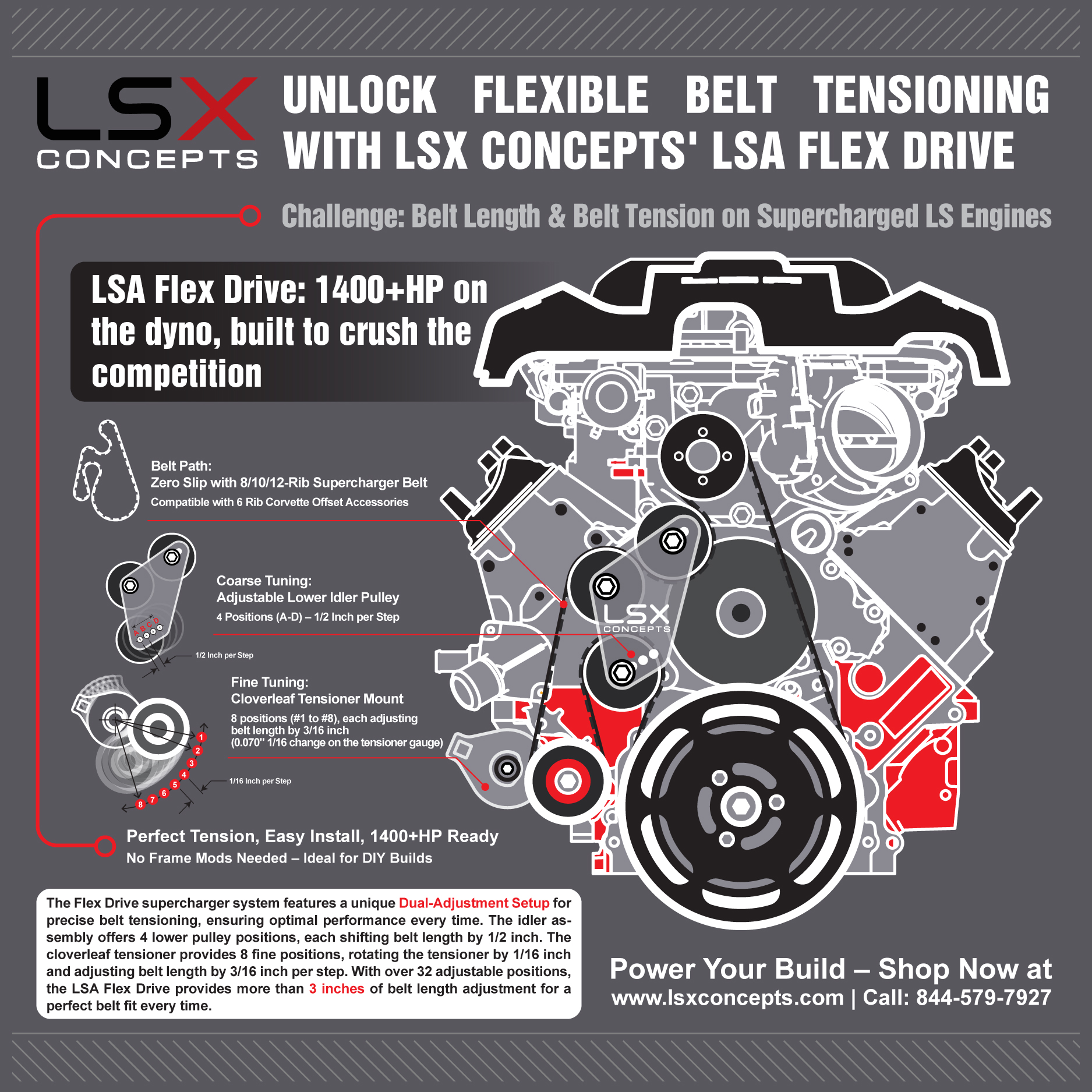 LSX CONCEPTS

UNLOCK FLEXIBLE BELT TENSIONING WITH LSX CONCEPTS' LSA FLEX DRIVE

Challenge: Belt Length & Belt Tension on Supercharged LS Engines

LSA Flex Drive: 1400+HP on the dyno, built to crush the competition

Belt Path:
Zero Slip with 8/10/12-Rib Supercharger Belt
Compatible with 6 Rib Corvette Offset Accessories

Coarse Tuning:
Adjustable Lower Idler Pulley
4 Positions (A-D) – 1/2 Inch per Step

A B C D

1/2 Inch per Step

Fine Tuning:
Cloverleaf Tensioner Mount
8 positions (#1 to #8), each adjusting belt length by 3/16 inch
(0.070" 1/16 change on the tensioner gauge)

1 2 3 4 5 6 7 8

1/16 Inch per Step

LSX CONCEPTS

Perfect Tension, Easy Install, 1400+HP Ready
No Frame Mods Needed – Ideal for DIY Builds

The Flex Drive supercharger system features a unique Dual-Adjustment Setup for precise belt tensioning, ensuring optimal performance every time. The idler assembly offers 4 lower pulley positions, each shifting belt length by 1/2 inch. The cloverleaf tensioner provides 8 fine positions, rotating the tensioner by 1/16 inch and adjusting belt length by 3/16 inch per step. With over 32 adjustable positions, the LSA Flex Drive provides more than 3 inches of belt length adjustment for a perfect belt fit every time.

Power Your Build – Shop Now at
www.lsxconcepts.com | Call: 844-579-7927