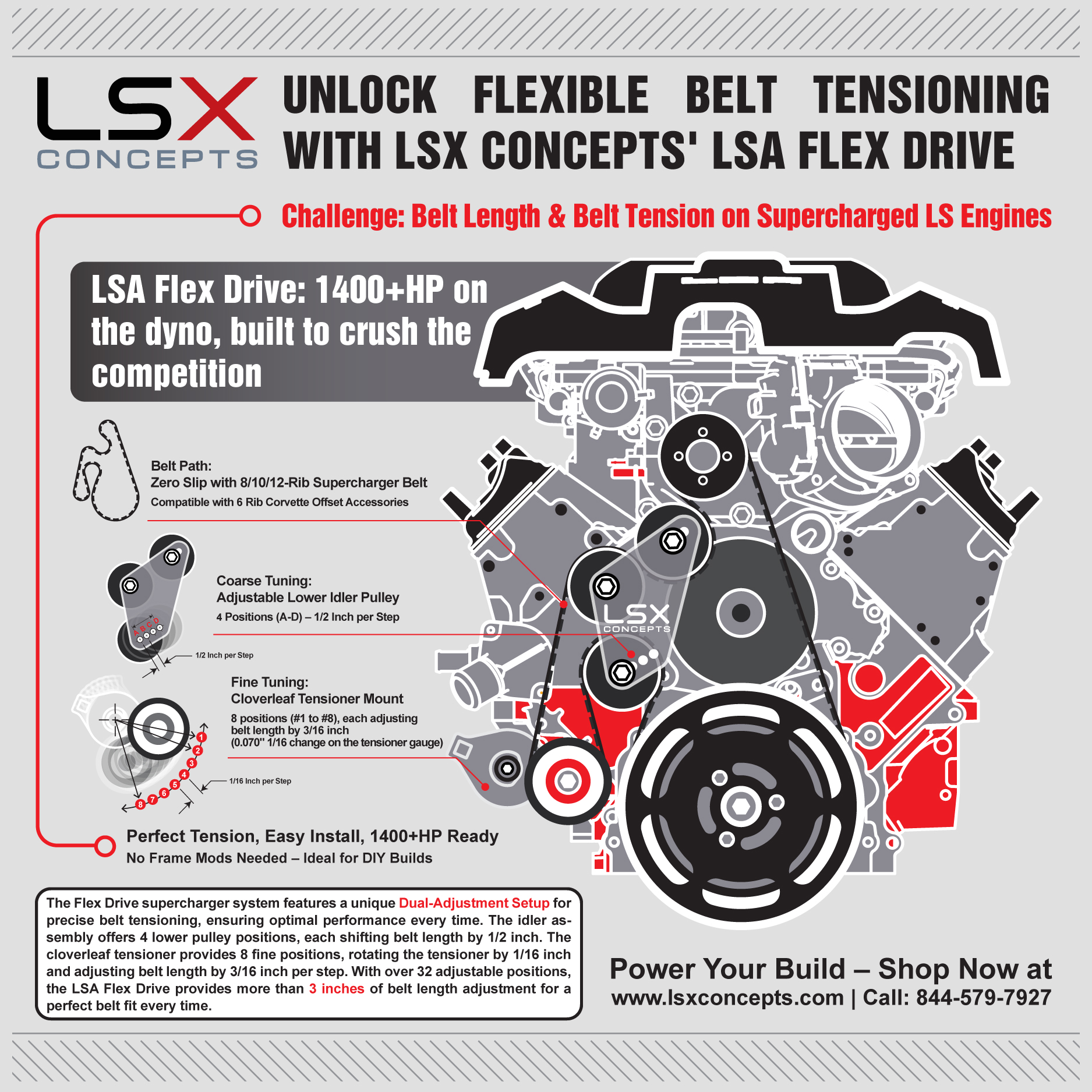 LSX CONCEPTS

UNLOCK FLEXIBLE BELT TENSIONING WITH LSX CONCEPTS' LSA FLEX DRIVE

Challenge: Belt Length & Belt Tension on Supercharged LS Engines

LSA Flex Drive: 1400+HP on the dyno, built to crush the competition

Belt Path:
Zero Slip with 8/10/12-Rib Supercharger Belt
Compatible with 6 Rib Corvette Offset Accessories

Coarse Tuning:
Adjustable Lower Idler Pulley
4 Positions (A-D) – 1/2 Inch per Step

A B C D

1/2 Inch per Step

Fine Tuning:
Cloverleaf Tensioner Mount
8 positions (#1 to #8), each adjusting belt length by 3/16 inch
(0.070" 1/16 change on the tensioner gauge)

1 2 3 4 5 6 7 8

1/16 Inch per Step

LSX CONCEPTS

Perfect Tension, Easy Install, 1400+HP Ready
No Frame Mods Needed – Ideal for DIY Builds

The Flex Drive supercharger system features a unique Dual-Adjustment Setup for precise belt tensioning, ensuring optimal performance every time. The idler assembly offers 4 lower pulley positions, each shifting belt length by 1/2 inch. The cloverleaf tensioner provides 8 fine positions, rotating the tensioner by 1/16 inch and adjusting belt length by 3/16 inch per step. With over 32 adjustable positions, the LSA Flex Drive provides more than 3 inches of belt length adjustment for a perfect belt fit every time.

Power Your Build – Shop Now at
www.lsxconcepts.com | Call: 844-579-7927