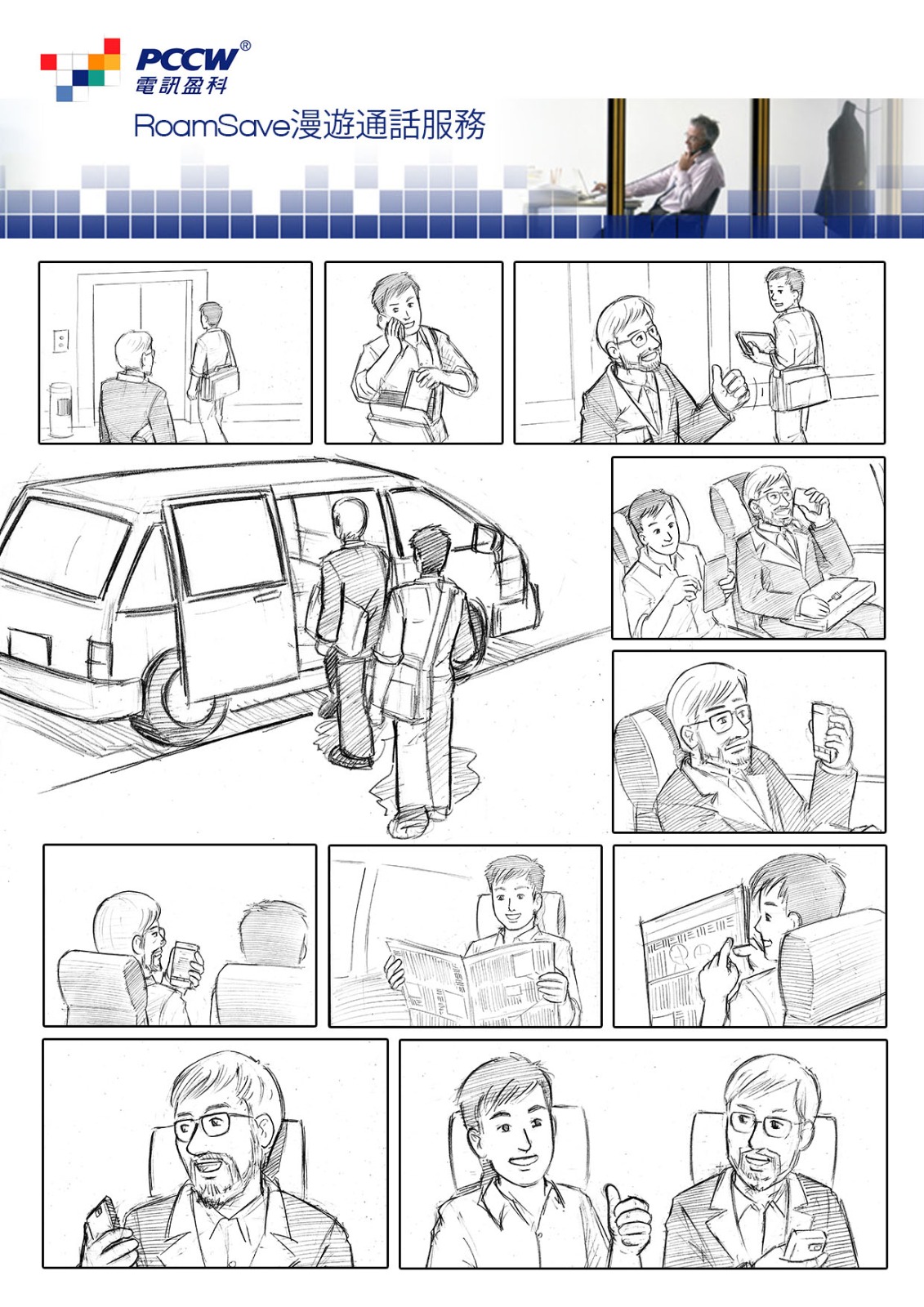 PCCW®
電訊盈科
RoamSave漫遊通話服務